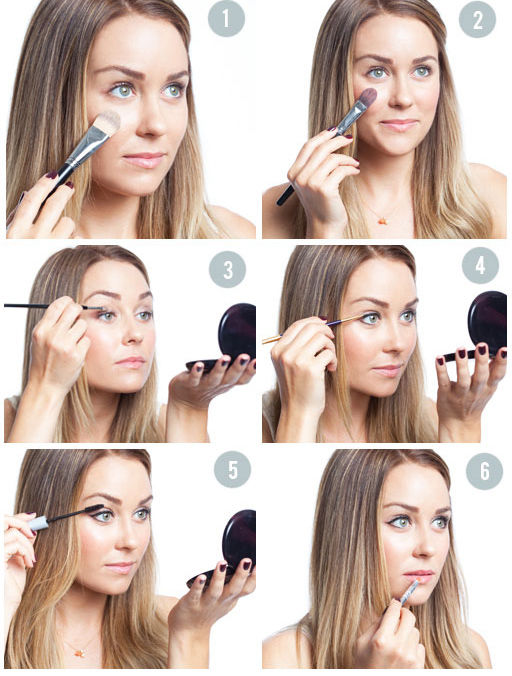 1

2

3

4

5

6